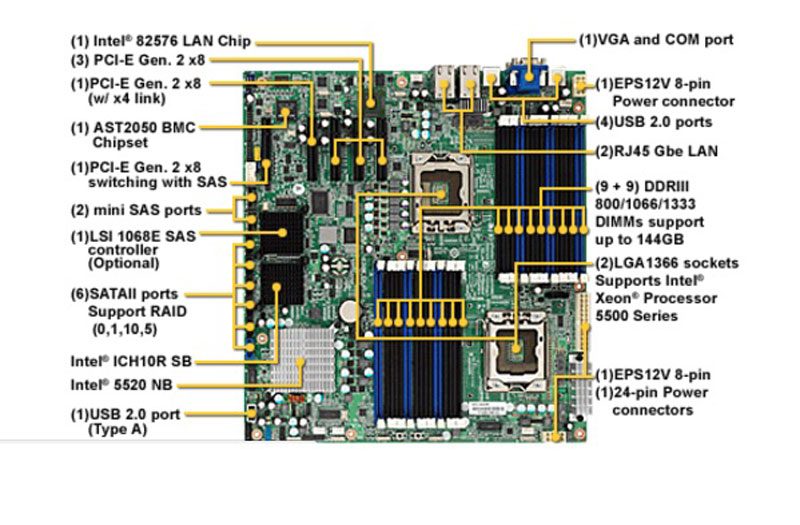 (1) Intel® 82576 LAN Chip
(3) PCI-E Gen. 2 x8
(1)PCI-E Gen. 2 x8 (w/ x4 link)
(1) AST2050 BMC Chipset
(1)PCI-E Gen. 2 x8 switching with SAS
(2) mini SAS ports
(1)LSI 1068E SAS controller (Optional)
(6)SATAII ports Support RAID (0,1,10,5)
Intel® ICH10R SB
Intel® 5520 NB
(1)USB 2.0 port (Type A)

(1)VGA and COM port
(1)EPS12V 8-pin Power connector
(4)USB 2.0 ports
(2)RJ45 Gbe LAN
(9 + 9) DDRIII 800/1066/1333 DIMMs support up to 144GB
(2)LGA1366 sockets Supports Intel® Xeon® Processor 5500 Series
(1)EPS12V 8-pin
(1)24-pin Power connectors